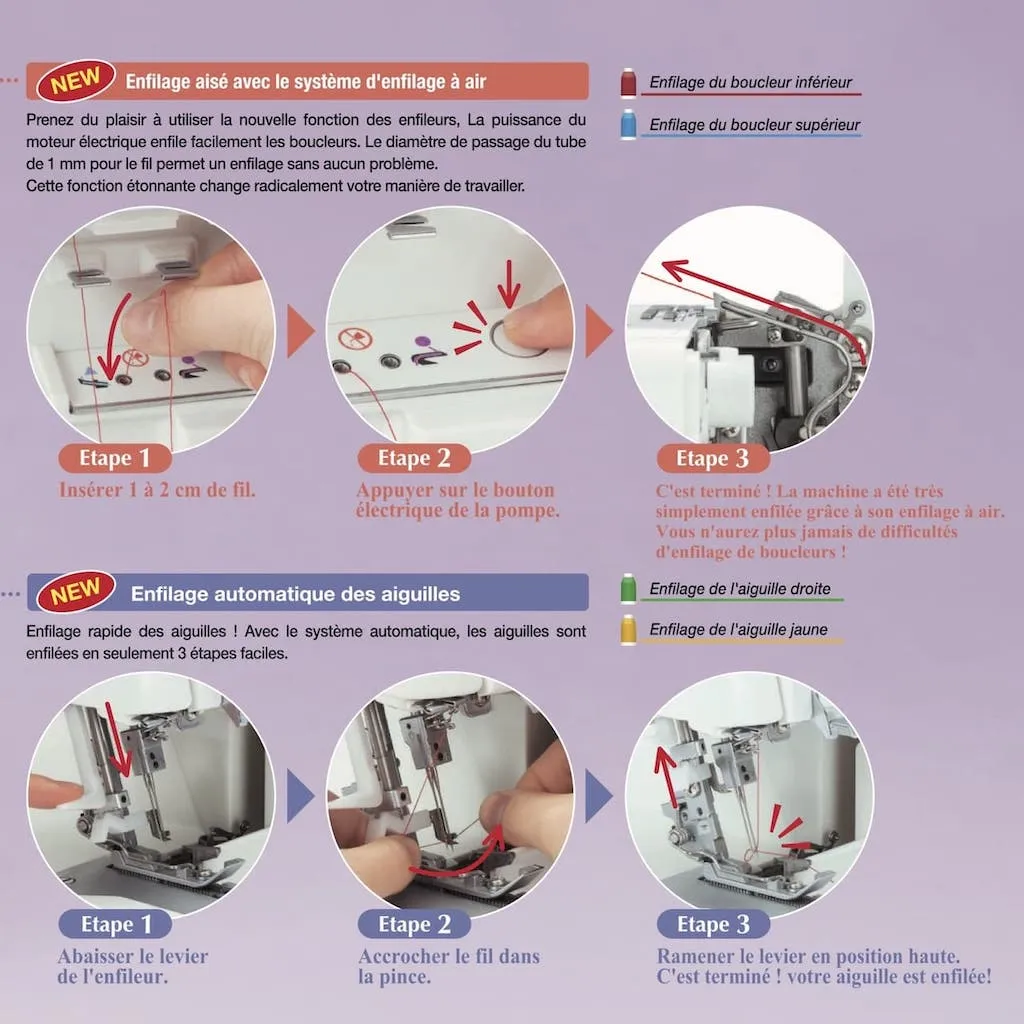 NEW Enfilage aisé avec le système d'enfilage à air

Enfilage du boucleur inférieur

Enfilage du boucleur supérieur

Prenez du plaisir à utiliser la nouvelle fonction des enfileurs, La puissance du moteur électrique enfile facilement les boucleurs. Le diamètre de passage du tube de 1 mm pour le fil permet un enfilage sans aucun problème.
Cette fonction étonnante change radicalement votre manière de travailler.

Etape 1
Insérer 1 à 2 cm de fil.

Etape 2
Appuyer sur le bouton électrique de la pompe.

Etape 3
C'est terminé ! La machine a été très simplement enfilée grâce à son enfilage à air. Vous n'aurez plus jamais de difficultés d'enfilage de boucleurs !

NEW Enfilage automatique des aiguilles

Enfilage de l'aiguille droite

Enfilage de l'aiguille jaune

Enfilage rapide des aiguilles ! Avec le système automatique, les aiguilles sont enfilées en seulement 3 étapes faciles.

Etape 1
Abaisser le levier de l'enfileur.

Etape 2
Accrocher le fil dans la pince.

Etape 3
Ramener le levier en position haute. C'est terminé ! votre aiguille est enfilée!